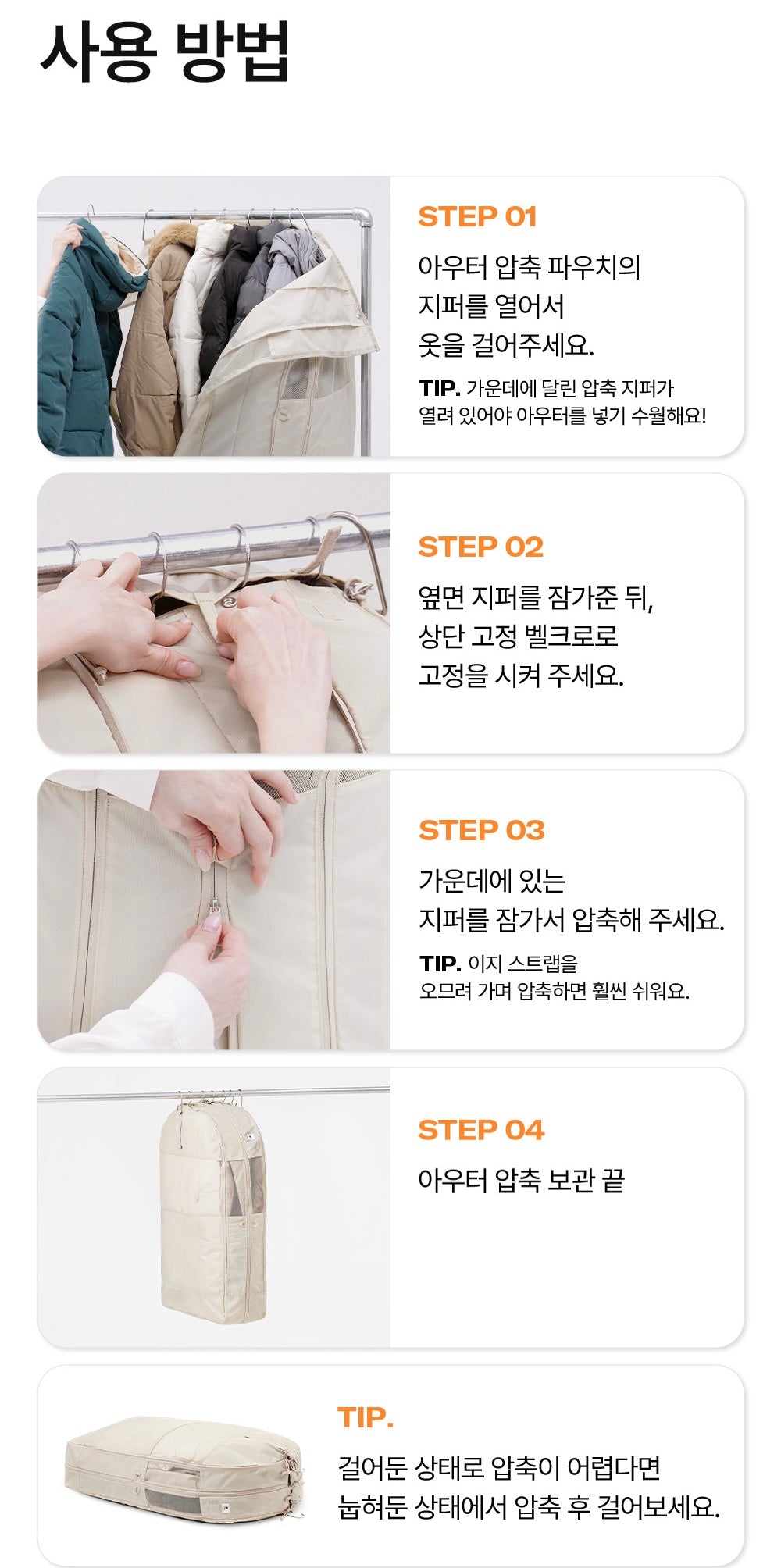 사용 방법

STEP 01

아우터 압축 파우치의 지퍼를 열어서 옷을 걸어주세요.

TIP. 가운데에 달린 압축 지퍼가 열려 있어야 아우터를 넣기 수월해요!

STEP 02

옆면 지퍼를 잠가준 뒤, 상단 고정 벨크로로 고정을 시켜 주세요.

STEP 03

가운데에 있는 지퍼를 잠가서 압축해 주세요.

TIP. 이지 스트랩을 오므려 가며 압축하면 훨씬 쉬워요.

STEP 04

아우터 압축 보관 끝

TIP.

걸어둔 상태로 압축이 어렵다면 눕혀둔 상태에서 압축 후 걸어보세요.